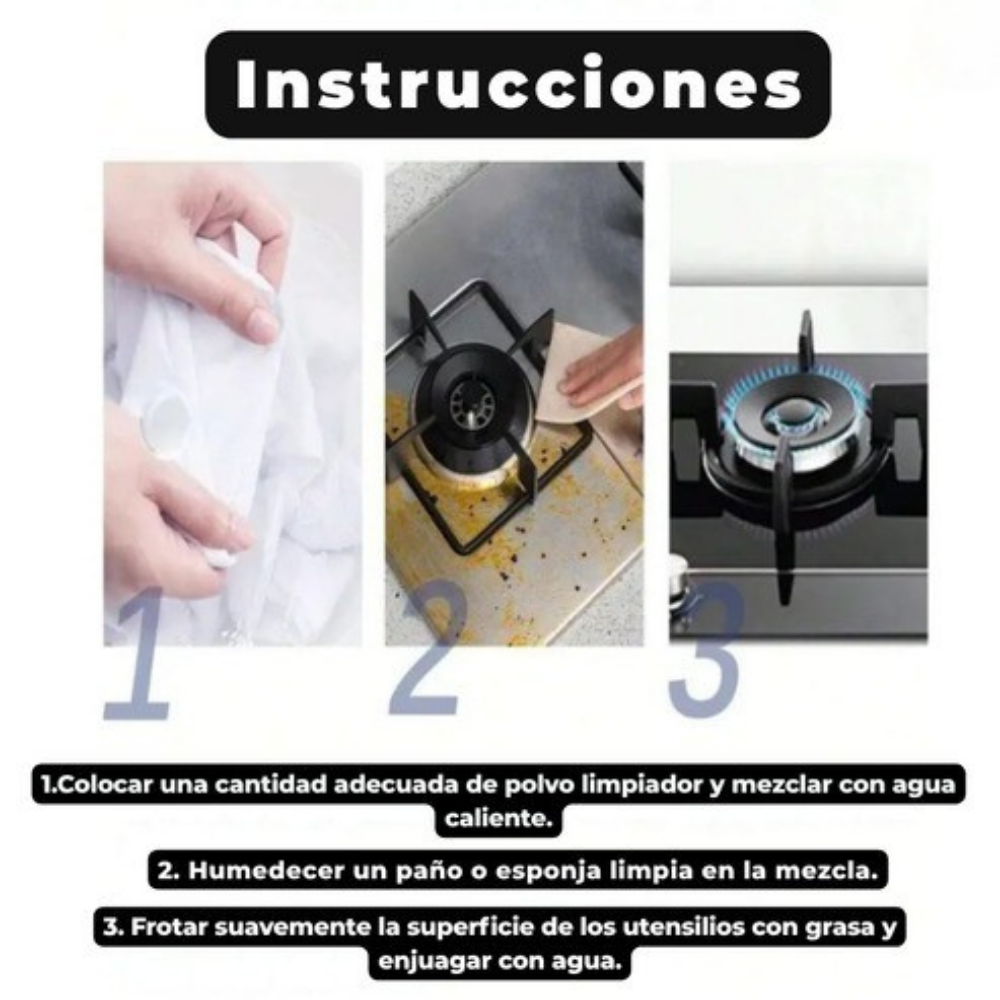 Instrucciones

1

2

3

1.Colocar una cantidad adecuada de polvo limpiador y mezclar con agua caliente.

2. Humedecer un paño o esponja limpia en la mezcla.

3. Frotar suavemente la superficie de los utensilios con grasa y enjuagar con agua.