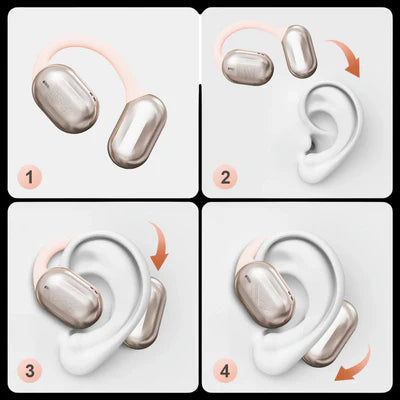 1
2
3
4