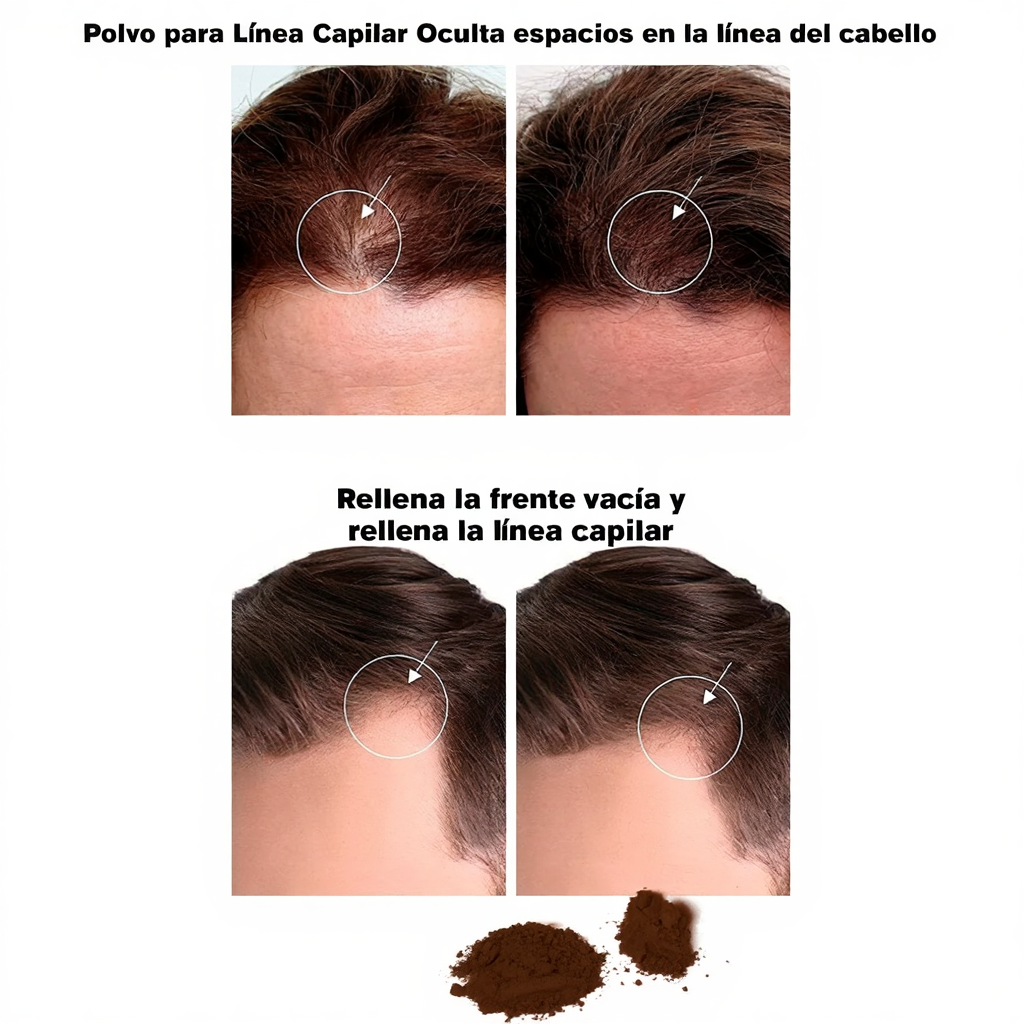 Polvo para Línea Capilar Oculta espacios en la línea del cabello

Rellena la frente vacía y rellena la línea capilar